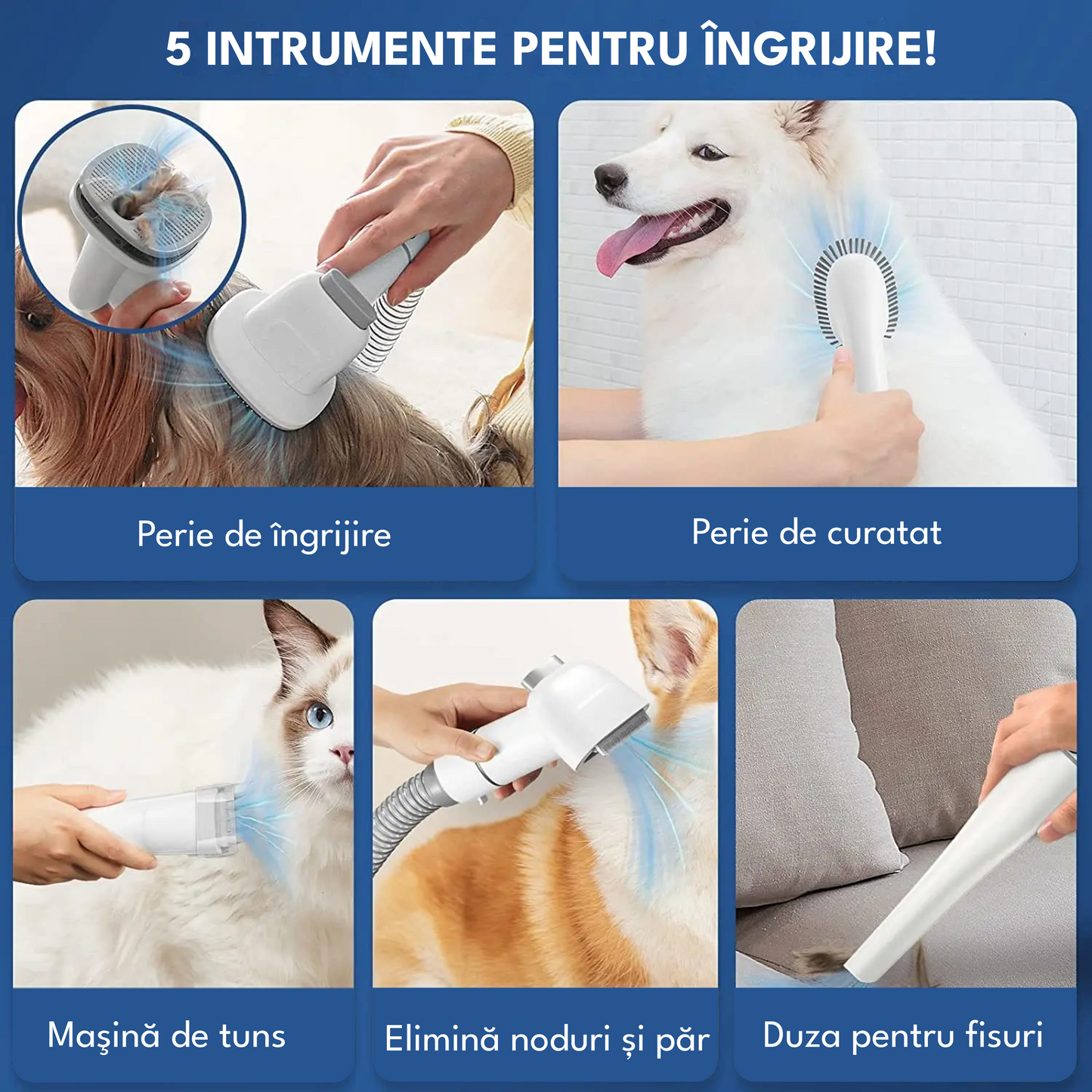 5 INTRUMENTE PENTRU ÎNGRIJIRE!

Perie de îngrijire

Perie de curatat

Maşină de tuns

Elimină noduri și păr

Duza pentru fisuri